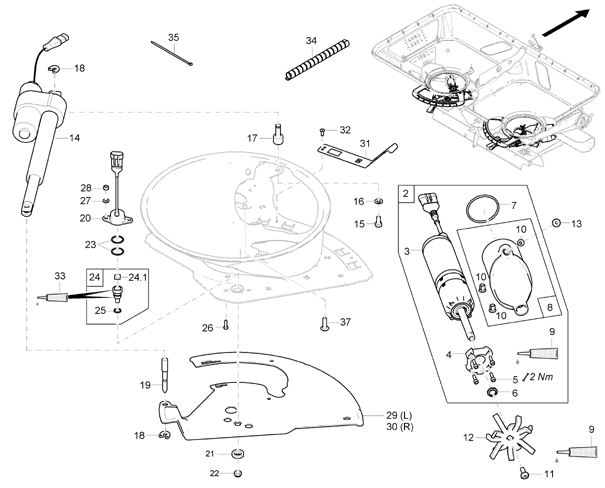 35
34
18
14
17
32
31
28
27
20
16
15
2
7
13
10
3
10
10
8
23
33
24
24.1
25
26
37
9
4
5
2 Nm
6
19
29 (L)
30 (R)
18
21
22
12
9
11